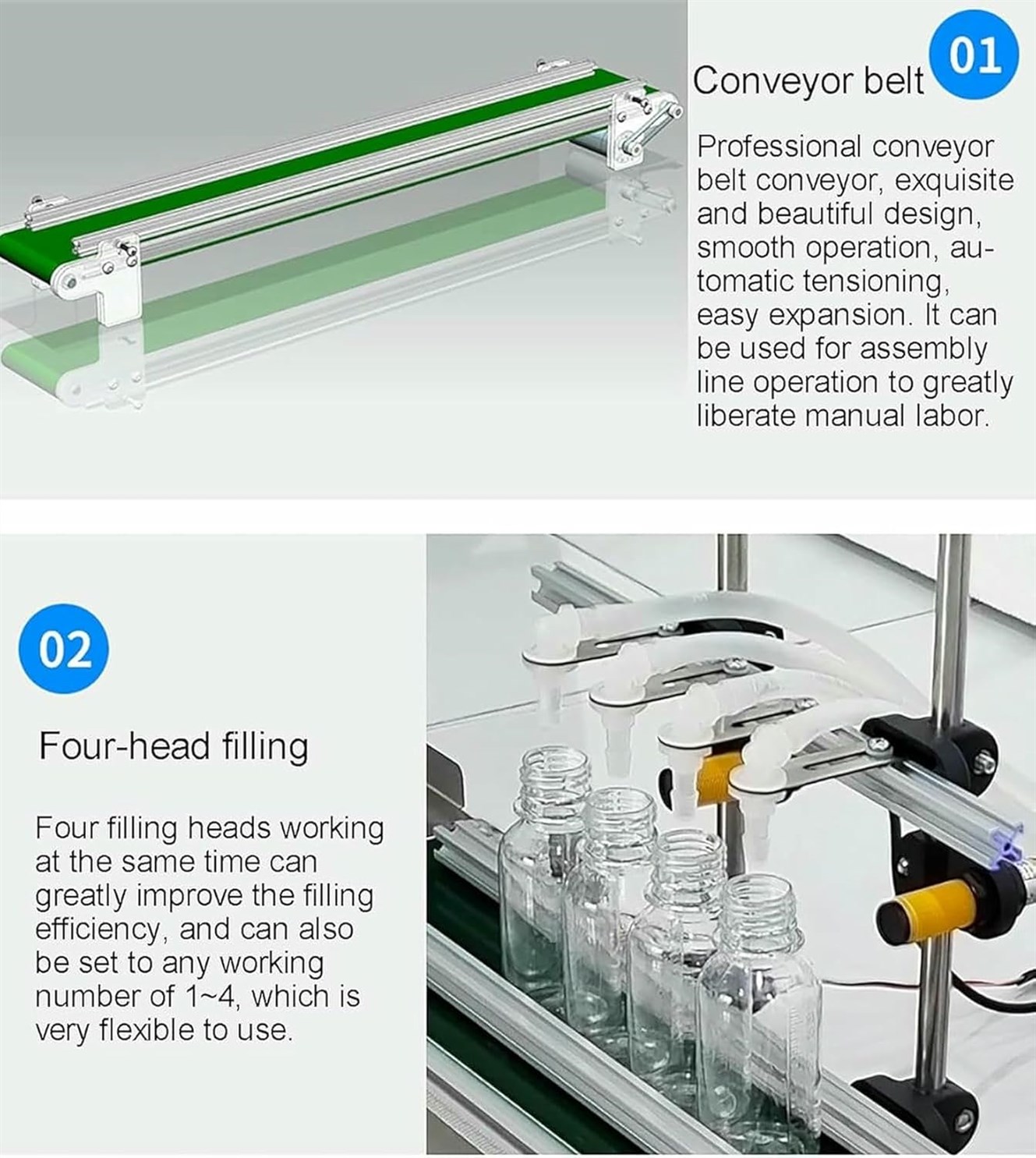 01

Conveyor belt

Professional conveyor belt conveyor, exquisite and beautiful design, smooth operation, automatic tensioning, easy expansion. It can be used for assembly line operation to greatly liberate manual labor.

02

Four-head filling

Four filling heads working at the same time can greatly improve the filling efficiency, and can also be set to any working number of 1~4, which is very flexible to use.